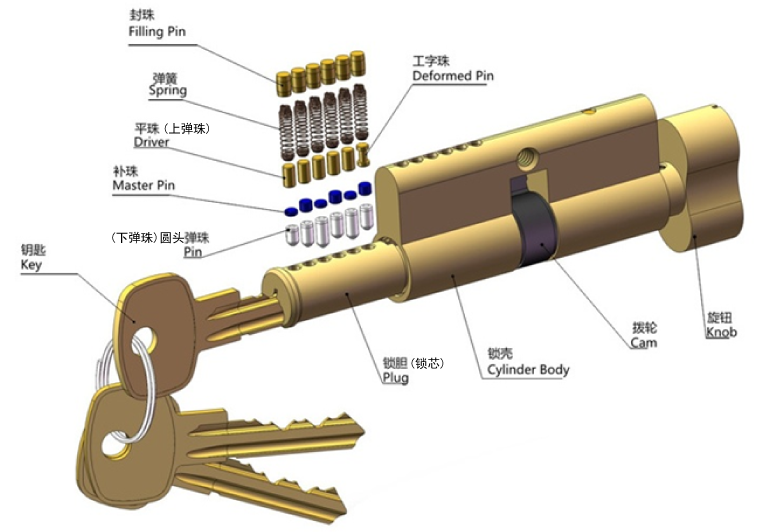 封珠
Filling Pin

弹簧
Spring

平珠（上弹珠）
Driver

补珠
Master Pin

（下弹珠）圆头弹珠
Pin

钥匙
Key

工字珠
Deformed Pin

锁胆（锁芯）
Plug

锁壳
Cylinder Body

拨轮
Cam

旋钮
Knob